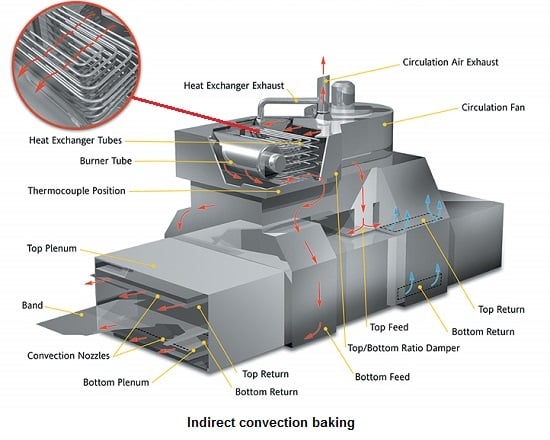 Circulation Air Exhaust

Heat Exchanger Exhaust

Circulation Fan

Heat Exchanger Tubes

Burner Tube

Thermocouple Position

Top Plenum

Band

Convection Nozzles

Bottom Plenum

Top Return

Bottom Return

Top Feed

Top/Bottom Ratio Damper

Bottom Feed

Top Return

Bottom Return

Indirect convection baking